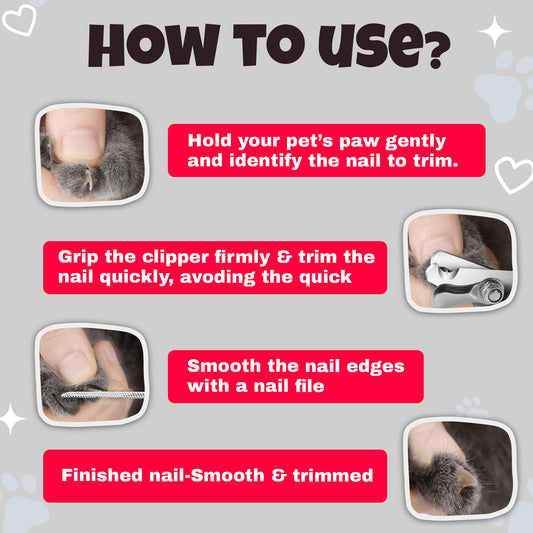 HOW TO USE?

Hold your pet's paw gently and identify the nail to trim.

Grip the clipper firmly & trim the nail quickly, avoding the quick

Smooth the nail edges with a nail file

Finished nail-Smooth & trimmed